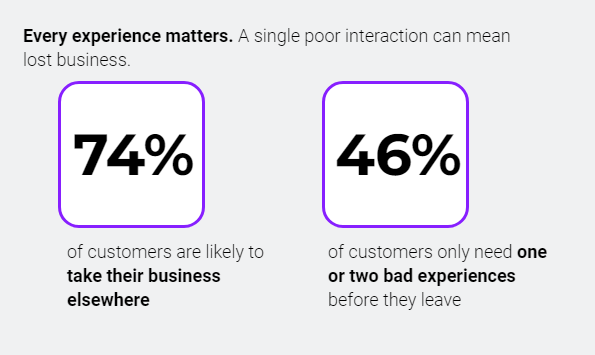 Every experience matters. A single poor interaction can mean lost business.

74%

of customers are likely to take their business elsewhere

46%

of customers only need one or two bad experiences before they leave